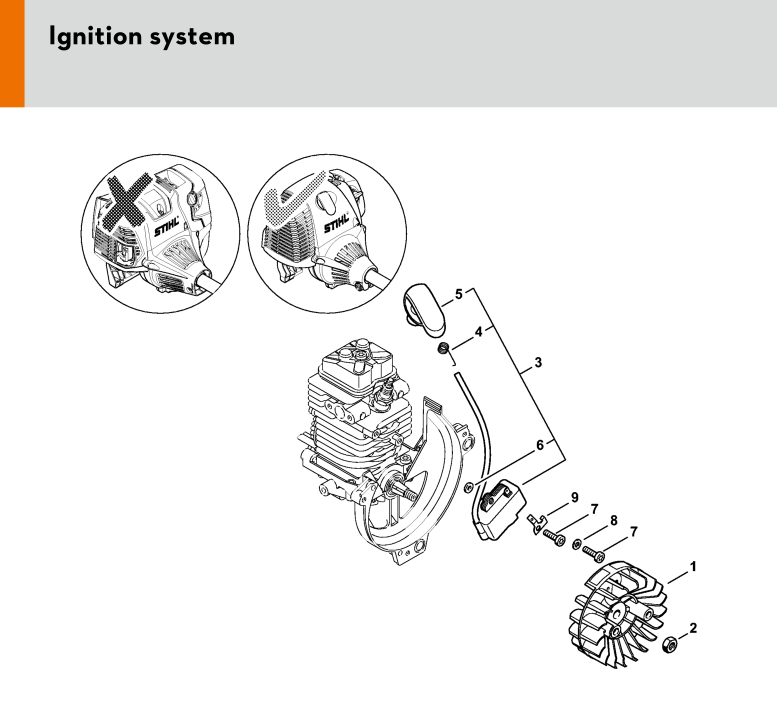 Ignition system

STIHL

STIHL

5
4
3
6
9
7
8
7
1
2